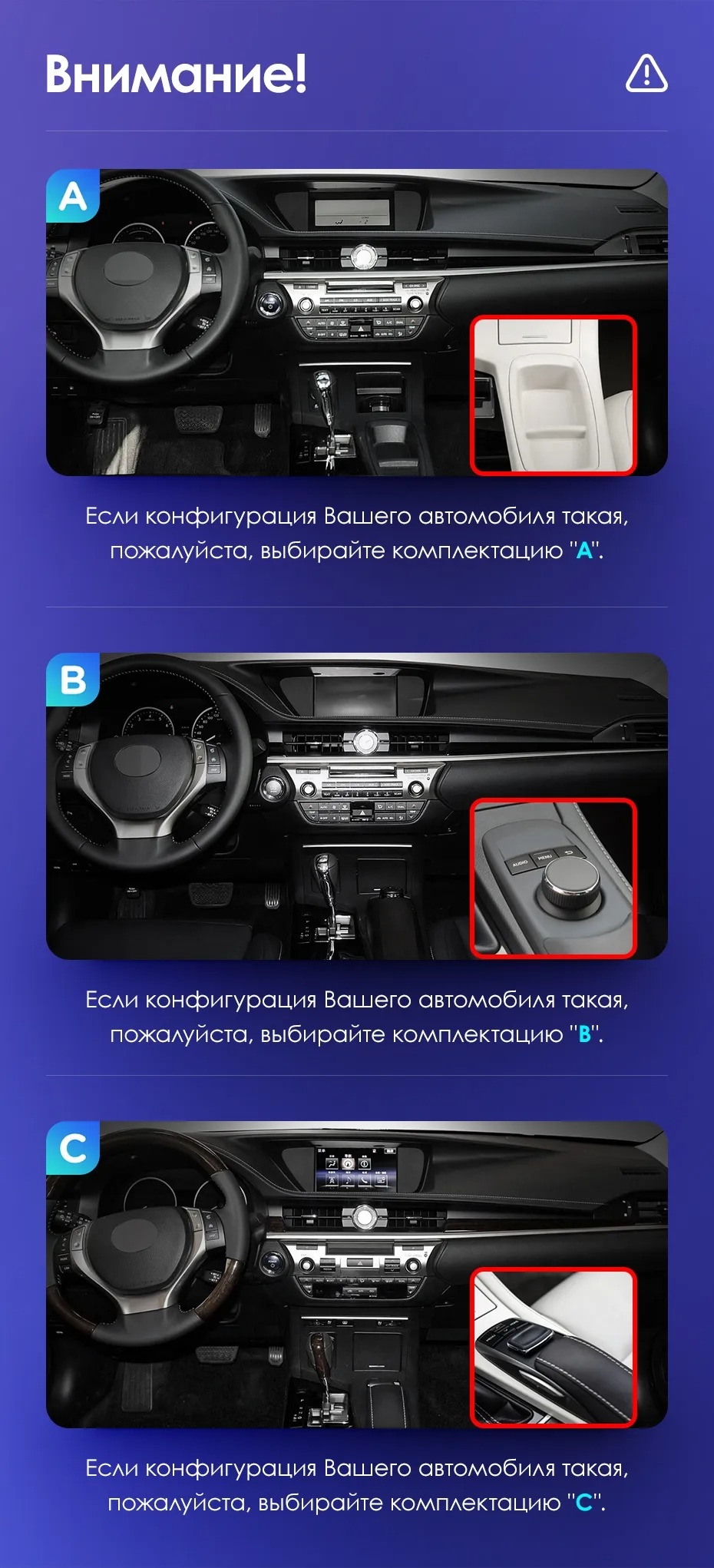 Внимание!

A

Если конфигурация Вашего автомобиля такая, пожалуйста, выбирайте комплектацию "A".

B

AUDIO MENU

Если конфигурация Вашего автомобиля такая, пожалуйста, выбирайте комплектацию "B".

C

Если конфигурация Вашего автомобиля такая, пожалуйста, выбирайте комплектацию "C".